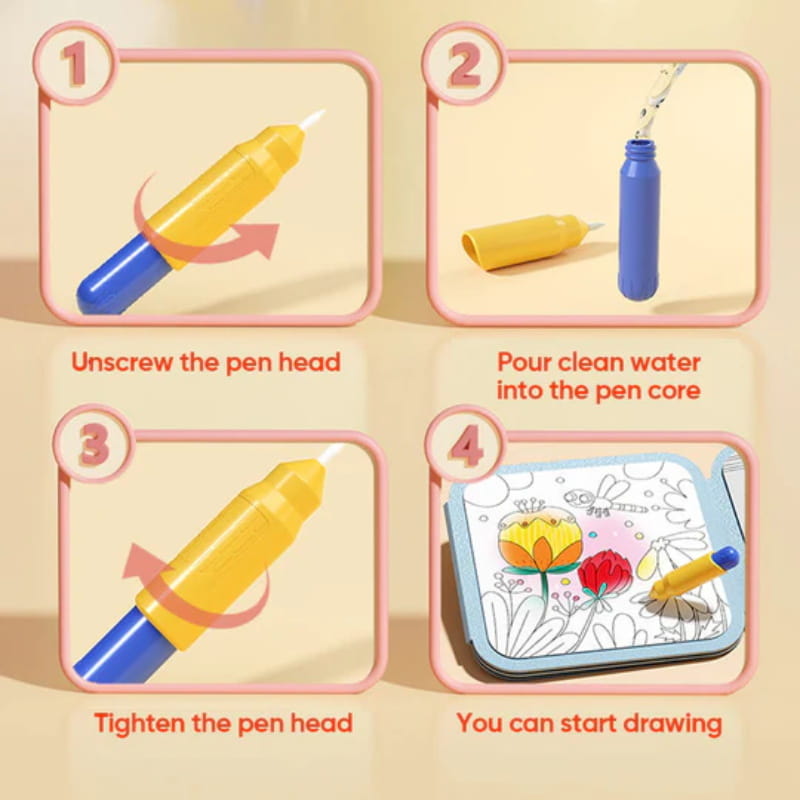 1

Unscrew the pen head

2

Pour clean water into the pen core

3

Tighten the pen head

4

You can start drawing